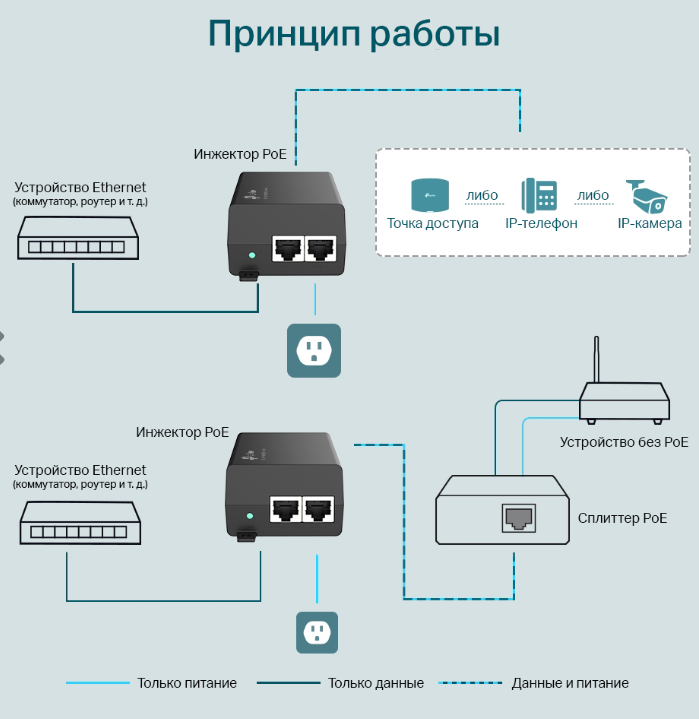 Принцип работы

Инжектор PoE

Устройство Ethernet
(коммутатор, роутер и т. д.)

Точка доступа либо IP-телефон либо IP-камера

Инжектор PoE

Устройство Ethernet
(коммутатор, роутер и т. д.)

Устройство без PoE

Сплиттер PoE

Только питание Только данные Данные и питание